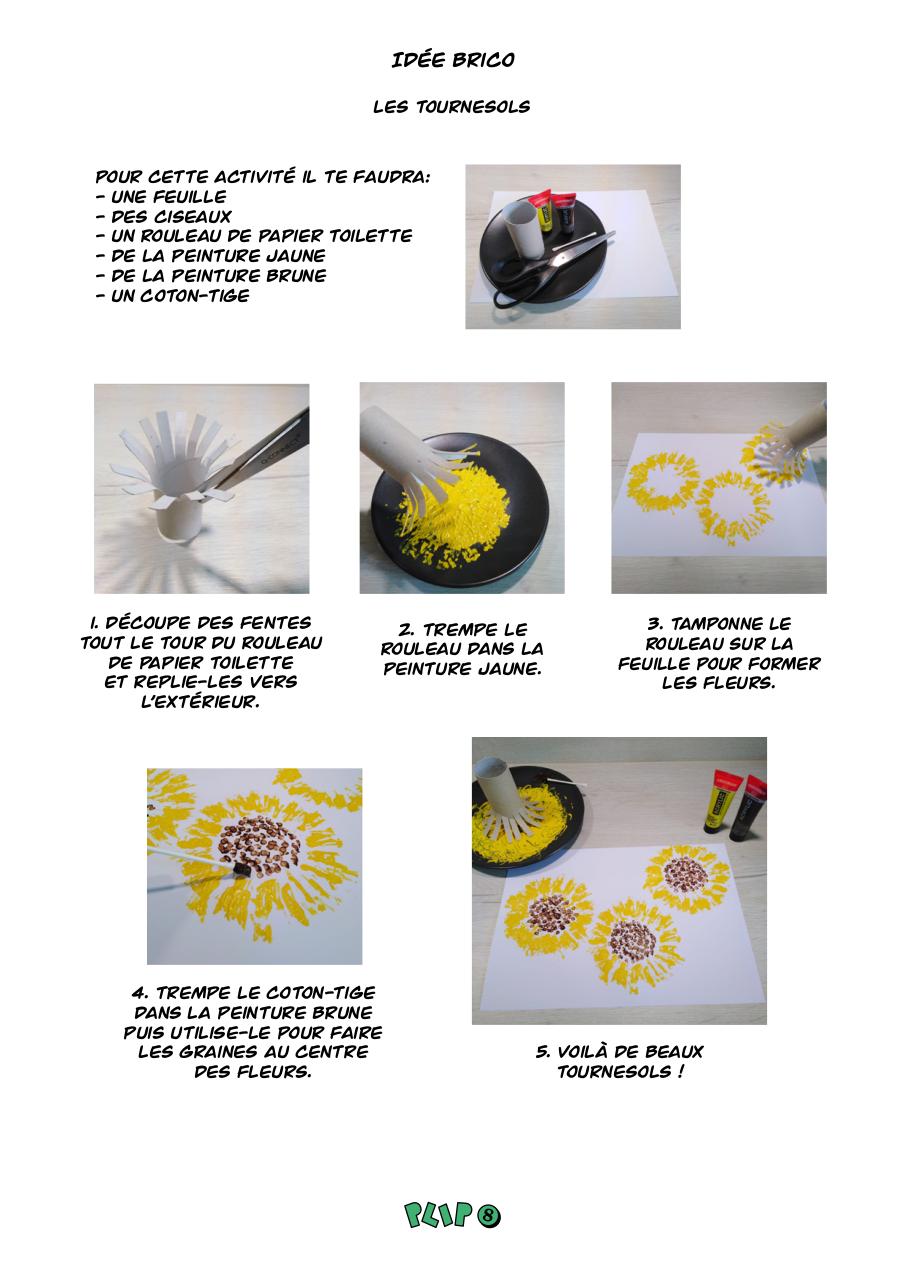 IDÉE BRICO

LES TOURNESOLS

POUR CETTE ACTIVITÉ IL TE FAUDRA:
- UNE FEUILLE
- DES CISEAUX
- UN ROULEAU DE PAPIER TOILETTE
- DE LA PEINTURE JAUNE
- DE LA PEINTURE BRUNE
- UN COTON-TIGE

1. DÉCOUPE DES FENTES TOUT LE TOUR DU ROULEAU DE PAPIER TOILETTE ET REPLIE-LES VERS L'EXTÉRIEUR.

2. TREMPE LE ROULEAU DANS LA PEINTURE JAUNE.

3. TAMPONNE LE ROULEAU SUR LA FEUILLE POUR FORMER LES FLEURS.

4. TREMPE LE COTON-TIGE DANS LA PEINTURE BRUNE PUIS UTILISE-LE POUR FAIRE LES GRAINES AU CENTRE DES FLEURS.

5. VOILÀ DE BEAUX TOURNESOLS !

PLIP 8