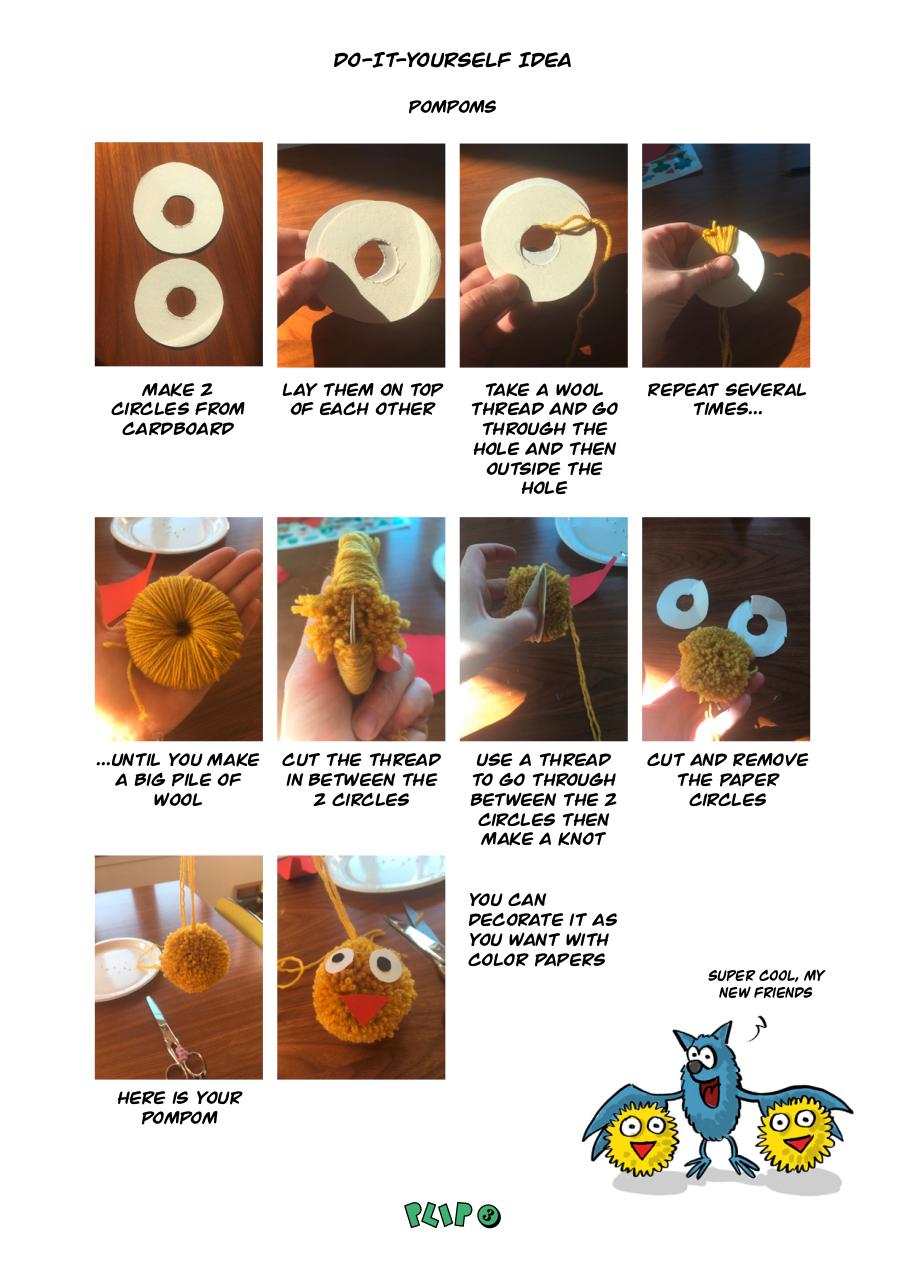 DO-IT-YOURSELF IDEA

POMPOMS

MAKE 2 CIRCLES FROM CARDBOARD

LAY THEM ON TOP OF EACH OTHER

TAKE A WOOL THREAD AND GO THROUGH THE HOLE AND THEN OUTSIDE THE HOLE

REPEAT SEVERAL TIMES...

...UNTIL YOU MAKE A BIG PILE OF WOOL

CUT THE THREAD IN BETWEEN THE 2 CIRCLES

USE A THREAD TO GO THROUGH BETWEEN THE 2 CIRCLES THEN MAKE A KNOT

CUT AND REMOVE THE PAPER CIRCLES

HERE IS YOUR POMPOM

YOU CAN DECORATE IT AS YOU WANT WITH COLOR PAPERS

SUPER COOL, MY NEW FRIENDS

PLIP 3