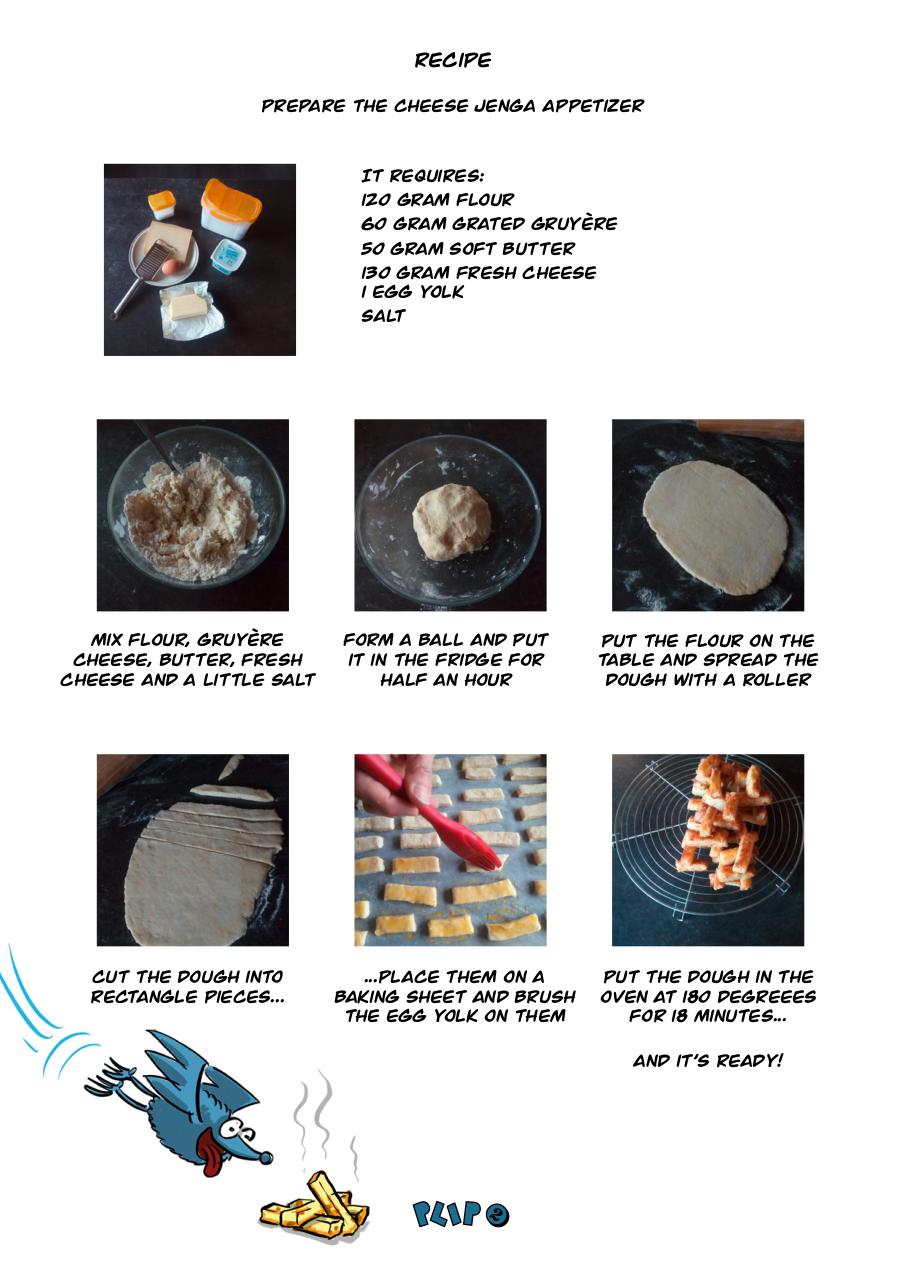 RECIPE

PREPARE THE CHEESE JENGA APPETIZER

IT REQUIRES:
120 GRAM FLOUR
60 GRAM GRATED GRUYÈRE
50 GRAM SOFT BUTTER
130 GRAM FRESH CHEESE
1 EGG YOLK
SALT

MIX FLOUR, GRUYÈRE CHEESE, BUTTER, FRESH CHEESE AND A LITTLE SALT

FORM A BALL AND PUT IT IN THE FRIDGE FOR HALF AN HOUR

PUT THE FLOUR ON THE TABLE AND SPREAD THE DOUGH WITH A ROLLER

CUT THE DOUGH INTO RECTANGLE PIECES...

...PLACE THEM ON A BAKING SHEET AND BRUSH THE EGG YOLK ON THEM

PUT THE DOUGH IN THE OVEN AT 180 DEGREEES FOR 18 MINUTES...

AND IT'S READY!

PLIP